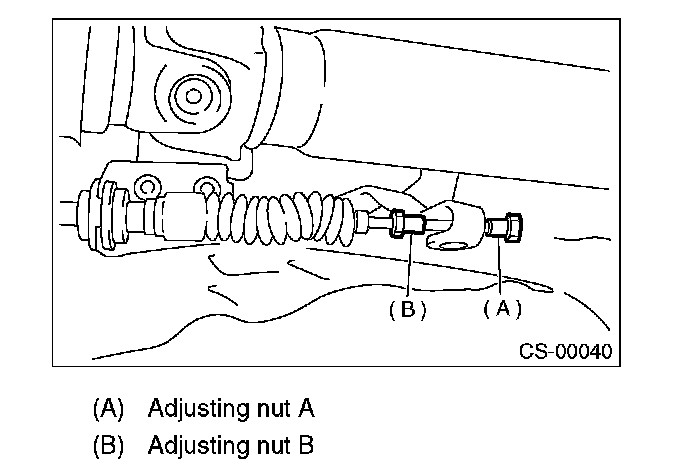 (B)
(A)
CS-00040

(A) Adjusting nut A
(B) Adjusting nut B