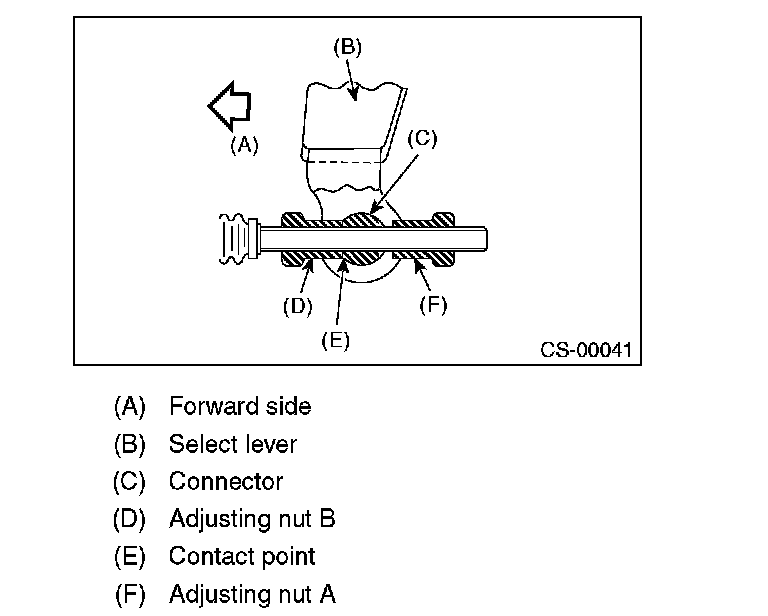 (B)
(A)
(C)
(D)
(E)
(F)
CS-00041

(A) Forward side
(B) Select lever
(C) Connector
(D) Adjusting nut B
(E) Contact point
(F) Adjusting nut A