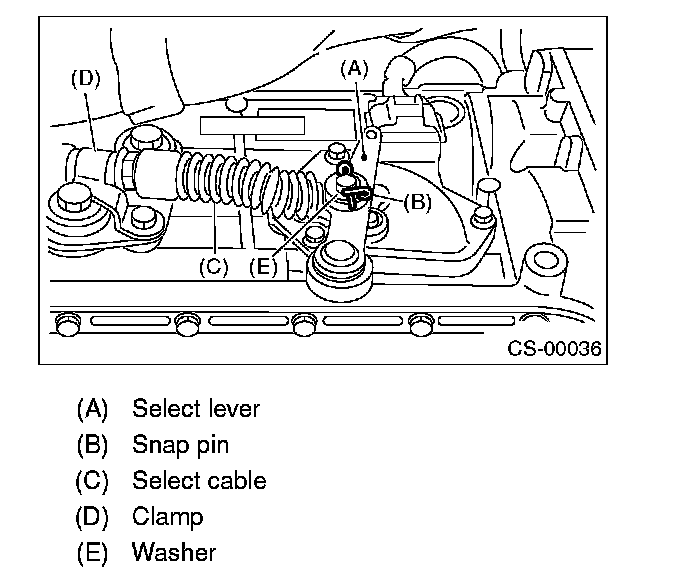 (D)
(A)
(B)
(C) (E)
CS-00036

(A) Select lever
(B) Snap pin
(C) Select cable
(D) Clamp
(E) Washer