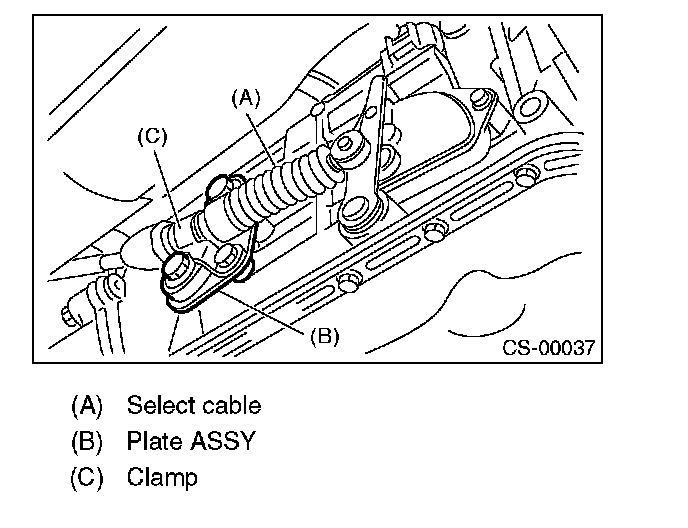 (A)
(C)
(B)
CS-00037

(A) Select cable
(B) Plate ASSY
(C) Clamp