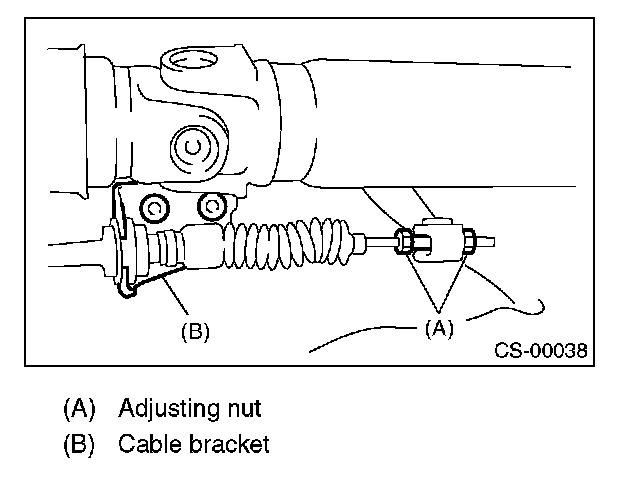 (B)

(A)

CS-00038

(A) Adjusting nut
(B) Cable bracket