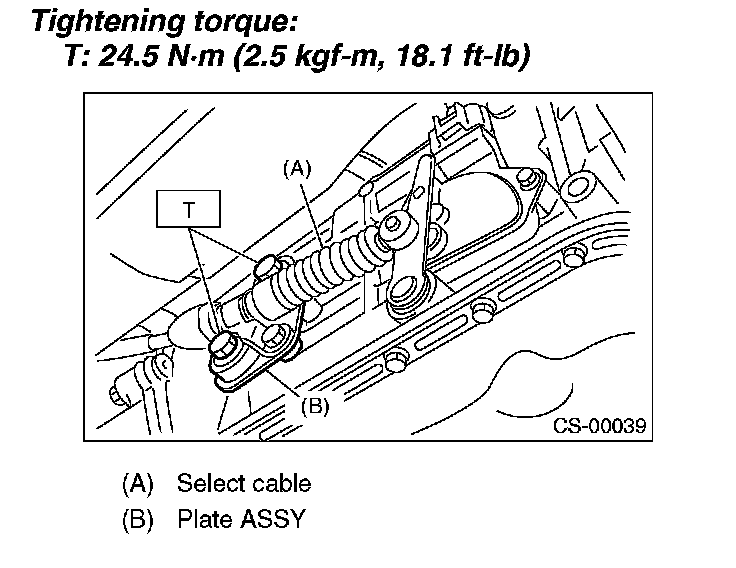 Tightening torque:
T: 24.5 N·m (2.5 kgf-m, 18.1 ft-lb)

(A)

T

(B)

CS-00039

(A) Select cable
(B) Plate ASSY