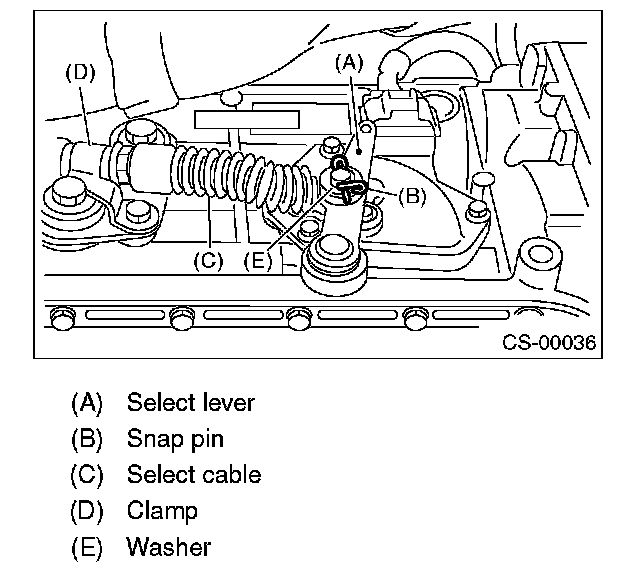 (D)

(A)

(B)

(C)

(E)

CS-00036

(A) Select lever
(B) Snap pin
(C) Select cable
(D) Clamp
(E) Washer