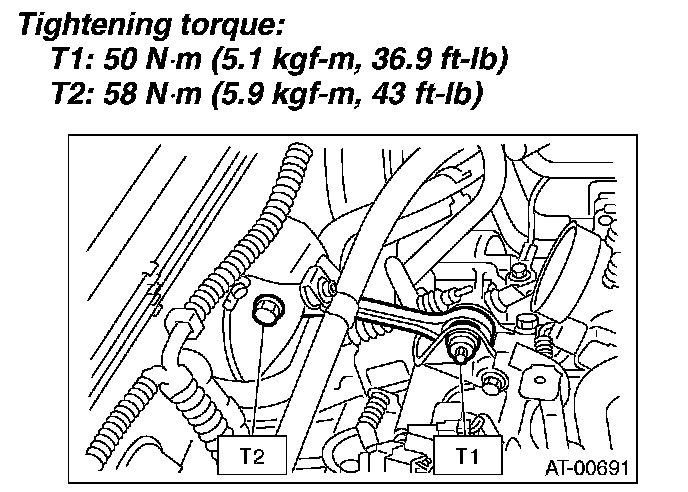 Tightening torque:
T1: 50 N·m (5.1 kgf-m, 36.9 ft-lb)
T2: 58 N·m (5.9 kgf-m, 43 ft-lb)

T2

T1

AT-00691