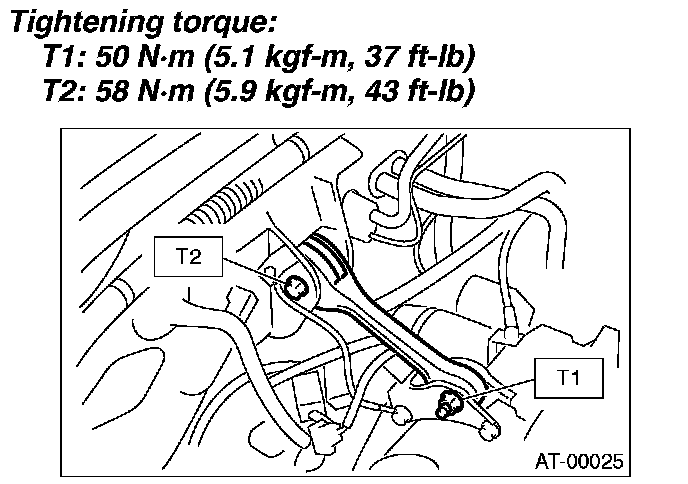 Tightening torque:
T1: 50 N·m (5.1 kgf-m, 37 ft-lb)
T2: 58 N·m (5.9 kgf-m, 43 ft-lb)

T2

T1

AT-00025