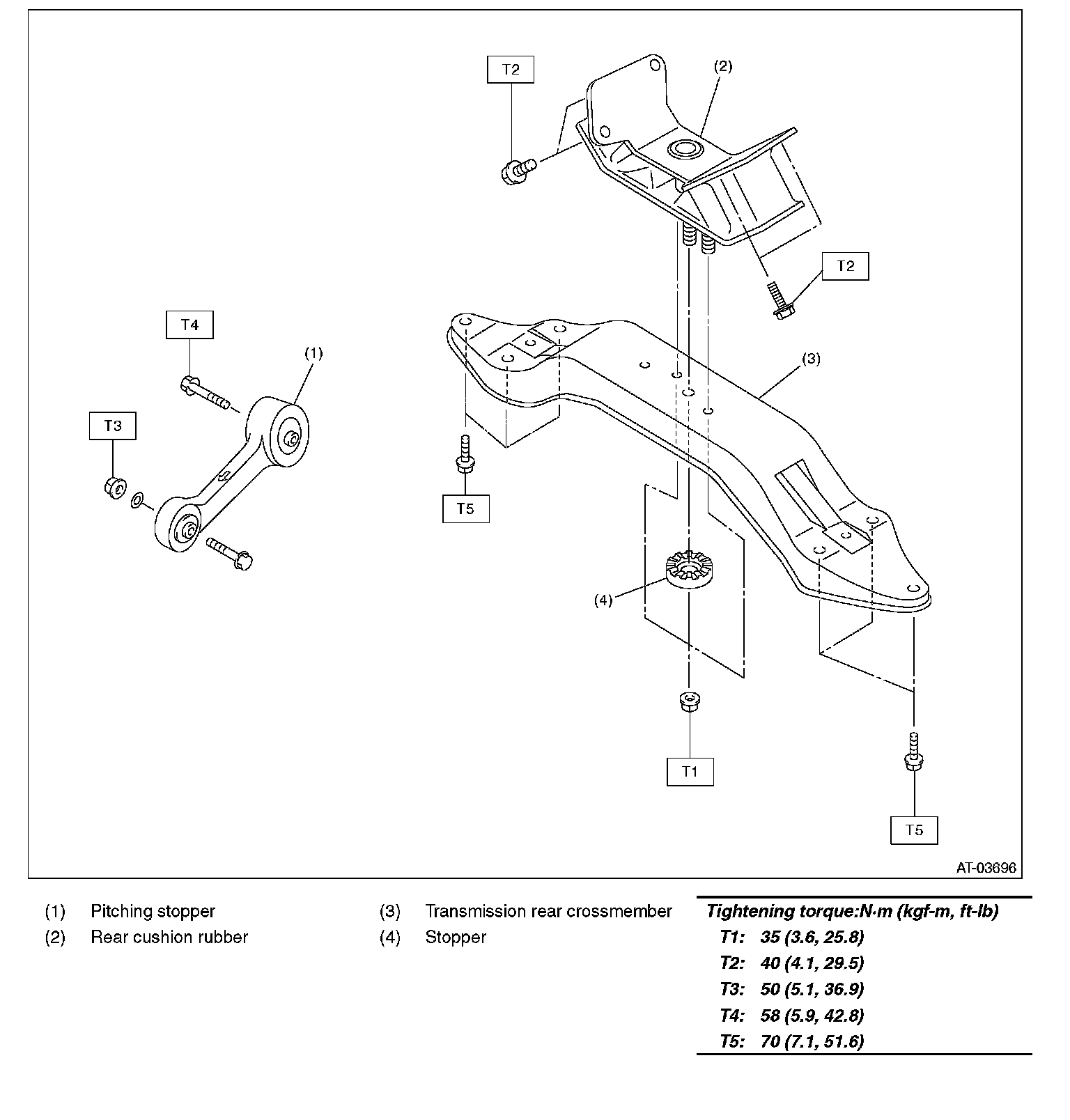 T2

(2)

T2

T4

(1)

(3)

T3

T5

(4)

T1

T5

AT-03696

(1) Pitching stopper
(2) Rear cushion rubber
(3) Transmission rear crossmember
(4) Stopper

Tightening torque:N·m (kgf-m, ft-lb)
T1: 35 (3.6, 25.8)
T2: 40 (4.1, 29.5)
T3: 50 (5.1, 36.9)
T4: 58 (5.9, 42.8)
T5: 70 (7.1, 51.6)