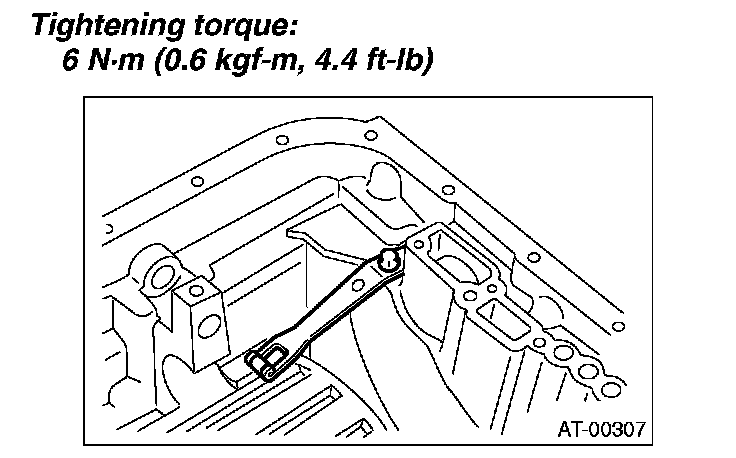 Tightening torque:
6 N·m (0.6 kgf-m, 4.4 ft-lb)

AT-00307