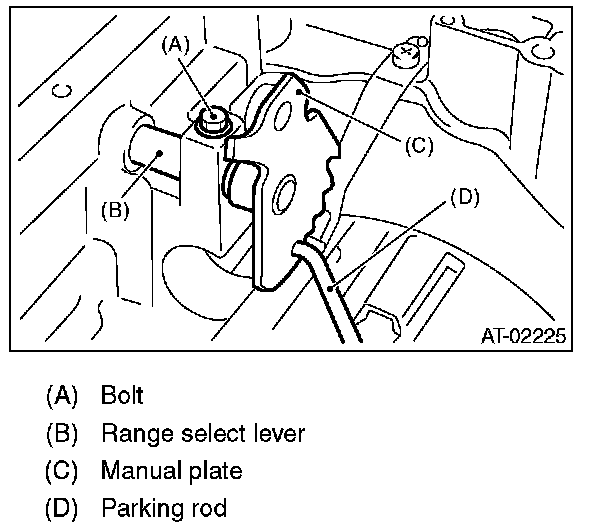 (A)

(C)

(B)

(D)

AT-02225

(A) Bolt
(B) Range select lever
(C) Manual plate
(D) Parking rod