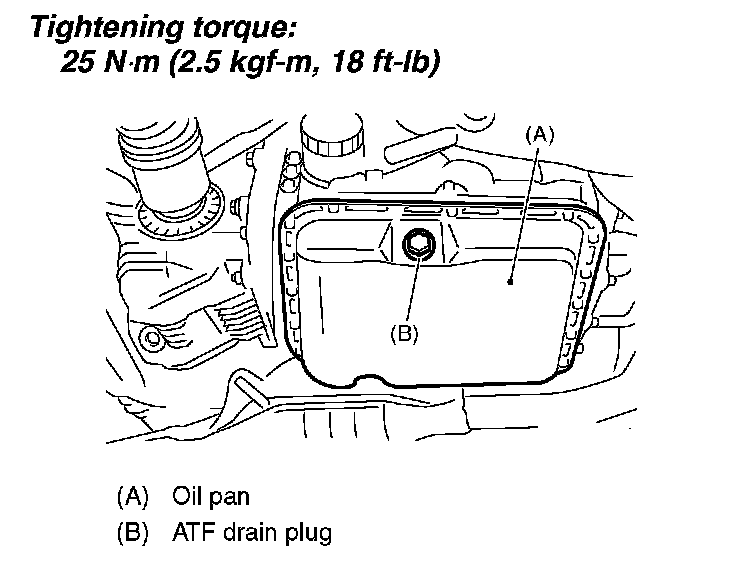 Tightening torque:
25 N·m (2.5 kgf-m, 18 ft-lb)

(A)

(B)

(A) Oil pan
(B) ATF drain plug