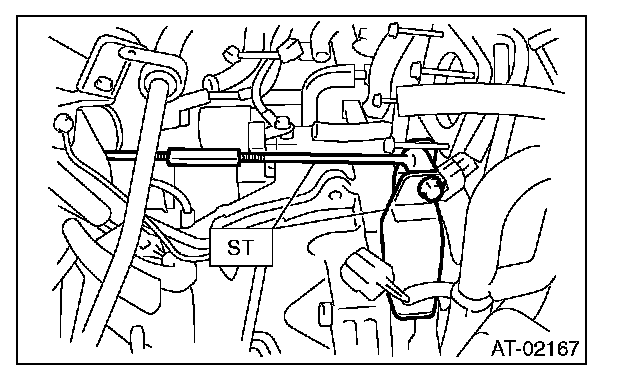 ST

AT-02167