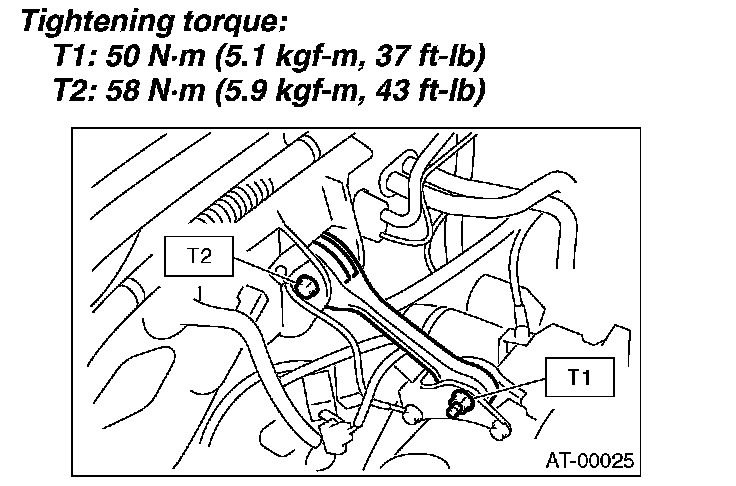 Tightening torque:
T1: 50 N·m (5.1 kgf-m, 37 ft-lb)
T2: 58 N·m (5.9 kgf-m, 43 ft-lb)

T2

T1

AT-00025