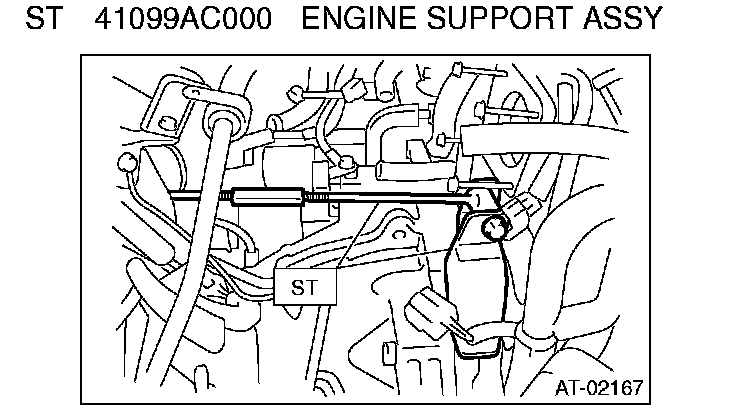 ST 41099AC000 ENGINE SUPPORT ASSY

ST

AT-02167