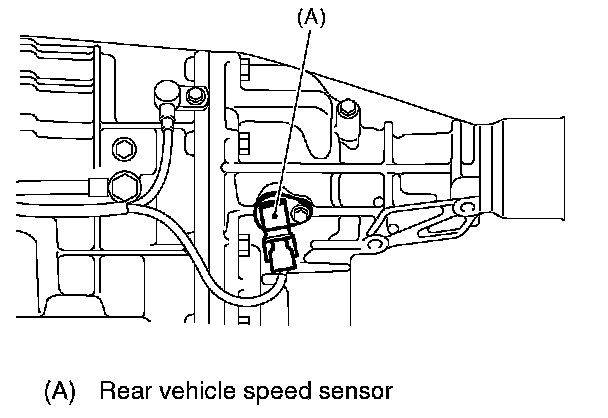 (A)

(A) Rear vehicle speed sensor