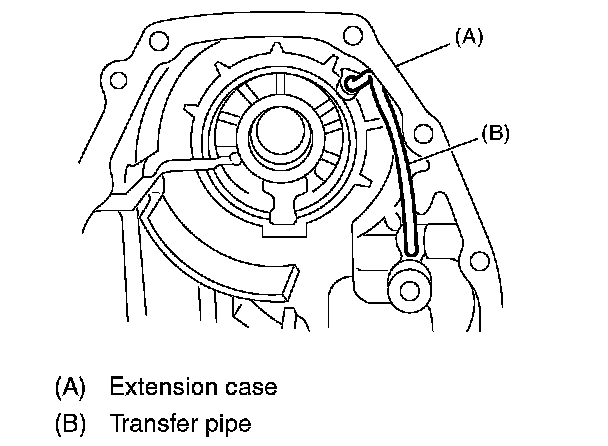 (A)

(B)

(A) Extension case
(B) Transfer pipe