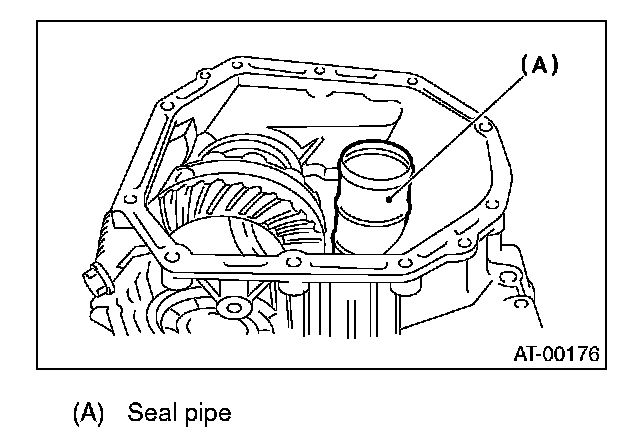 (A)

AT-00176

(A) Seal pipe