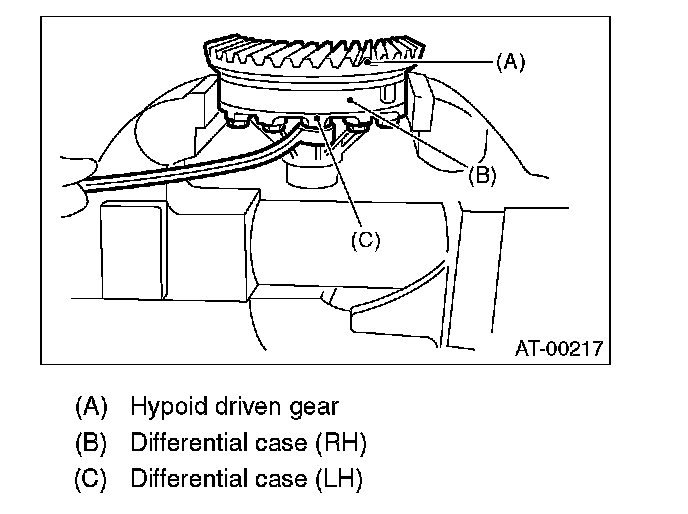 (A)
(B)
(C)
AT-00217

(A) Hypoid driven gear
(B) Differential case (RH)
(C) Differential case (LH)