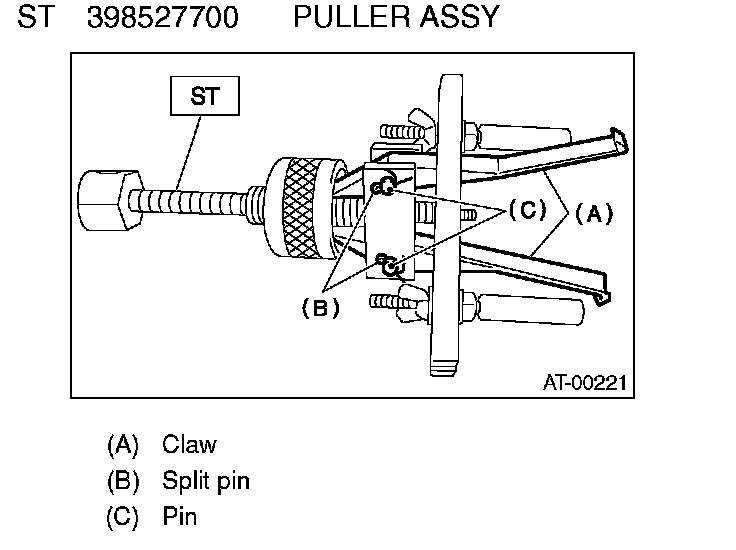 ST 398527700 PULLER ASSY

ST

(C)

(A)

(B)

AT-00221

(A) Claw

(B) Split pin

(C) Pin