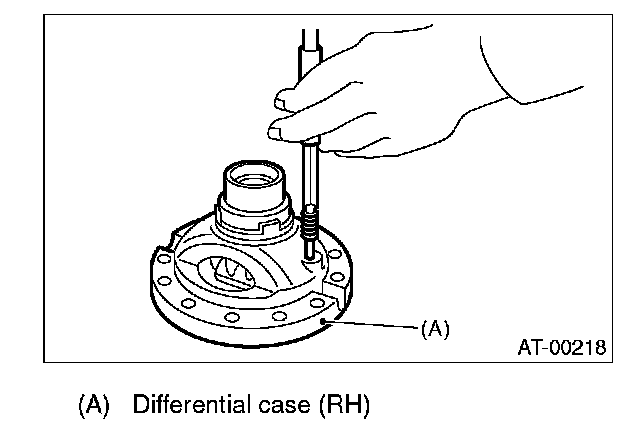 (A)

AT-00218

(A) Differential case (RH)