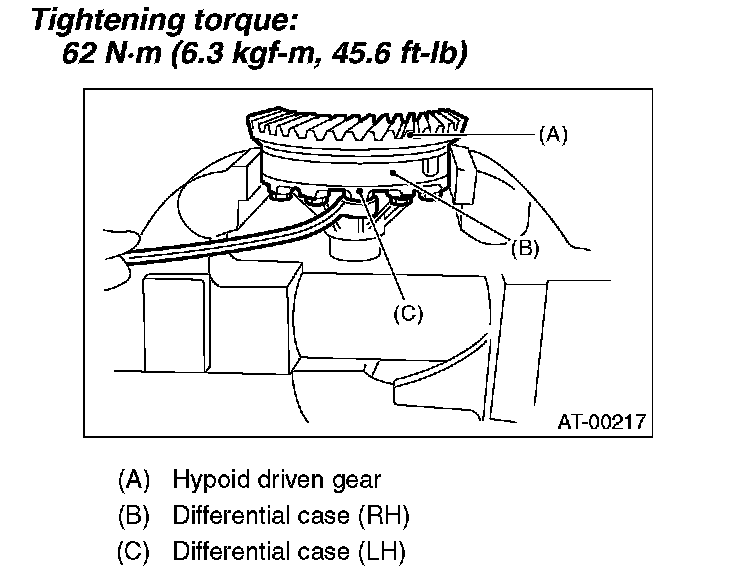 Tightening torque:
62 N·m (6.3 kgf-m, 45.6 ft-lb)

(A)

(B)

(C)

AT-00217

(A) Hypoid driven gear
(B) Differential case (RH)
(C) Differential case (LH)