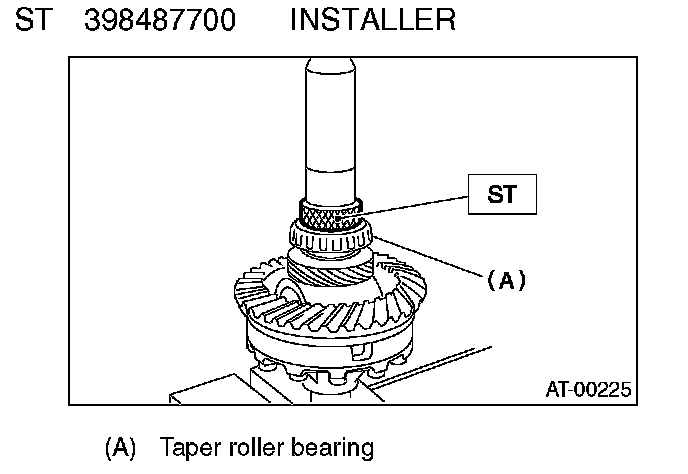 ST 398487700 INSTALLER

ST

(A)

AT-00225

(A) Taper roller bearing