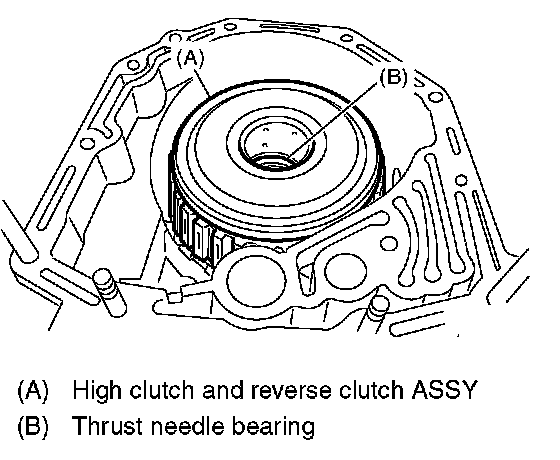 (A)

(B)

(A) High clutch and reverse clutch ASSY
(B) Thrust needle bearing