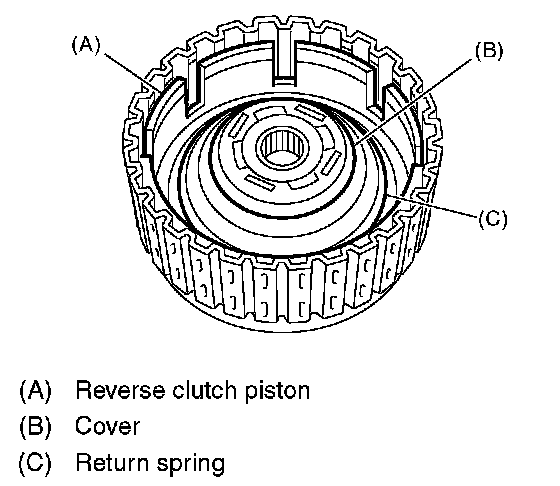 (A)

(B)

(C)

(A) Reverse clutch piston
(B) Cover
(C) Return spring