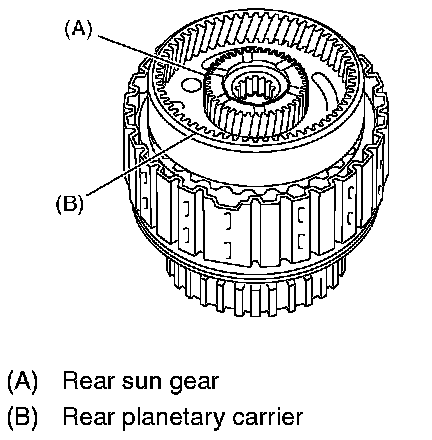 (A)

(B)

(A) Rear sun gear

(B) Rear planetary carrier