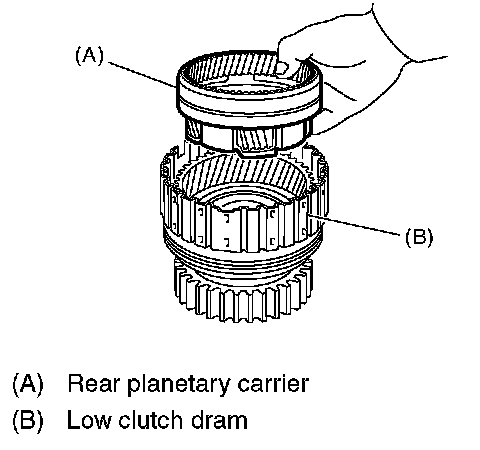 (A)

(B)

(A) Rear planetary carrier
(B) Low clutch dram