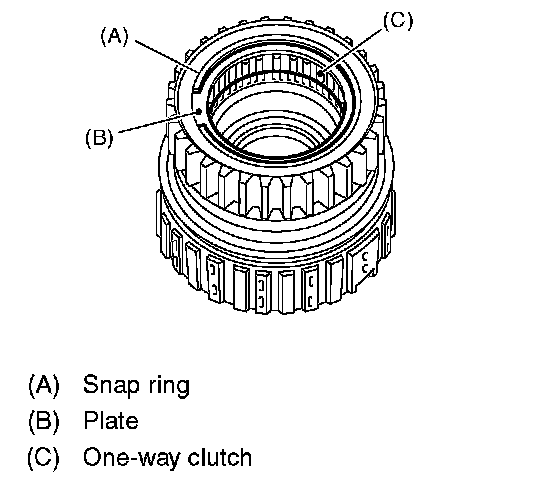 (A)
(C)
(B)

(A) Snap ring
(B) Plate
(C) One-way clutch