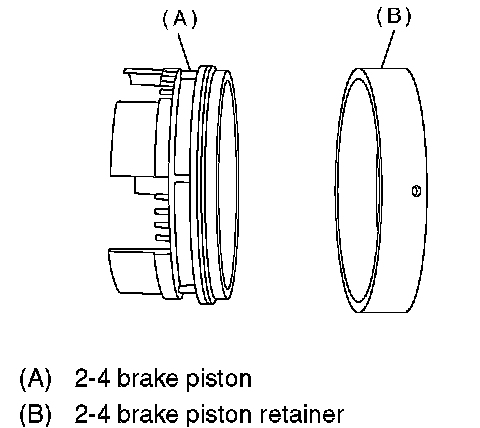 (A)

(B)

(A) 2-4 brake piston

(B) 2-4 brake piston retainer