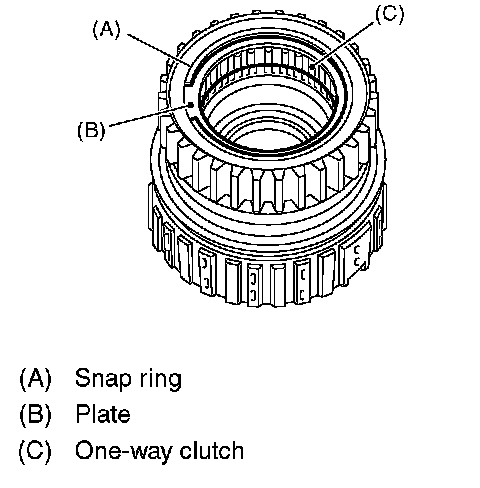 (A)

(C)

(B)

(A) Snap ring
(B) Plate
(C) One-way clutch