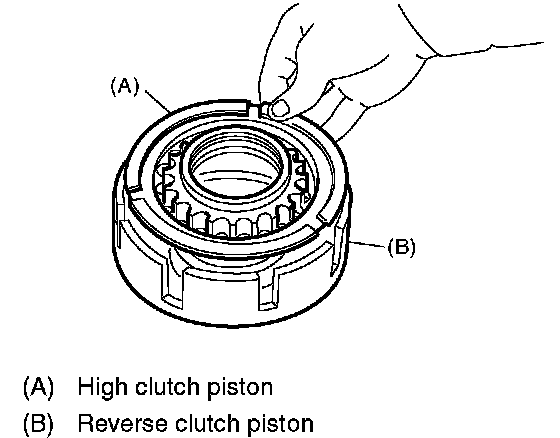 (A)

(B)

(A) High clutch piston

(B) Reverse clutch piston