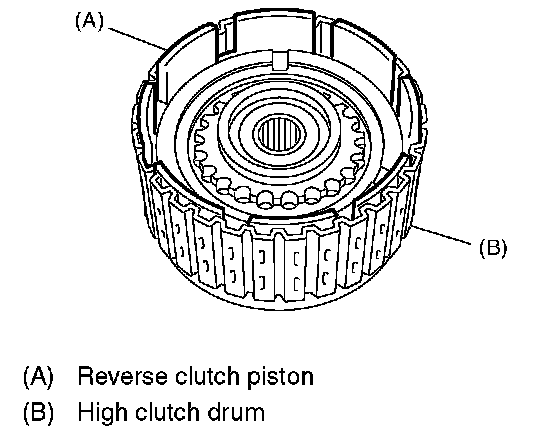 (A)

(B)

(A) Reverse clutch piston
(B) High clutch drum