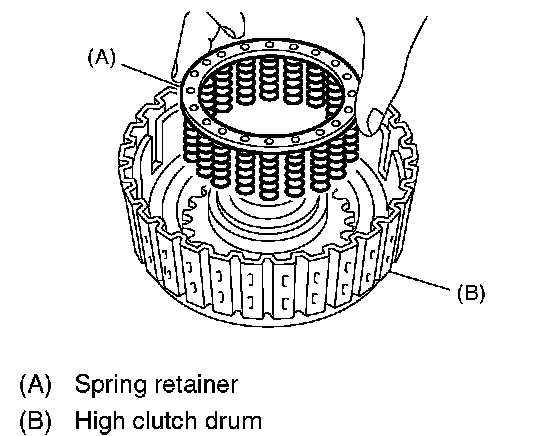 (A)

(B)

(A) Spring retainer
(B) High clutch drum