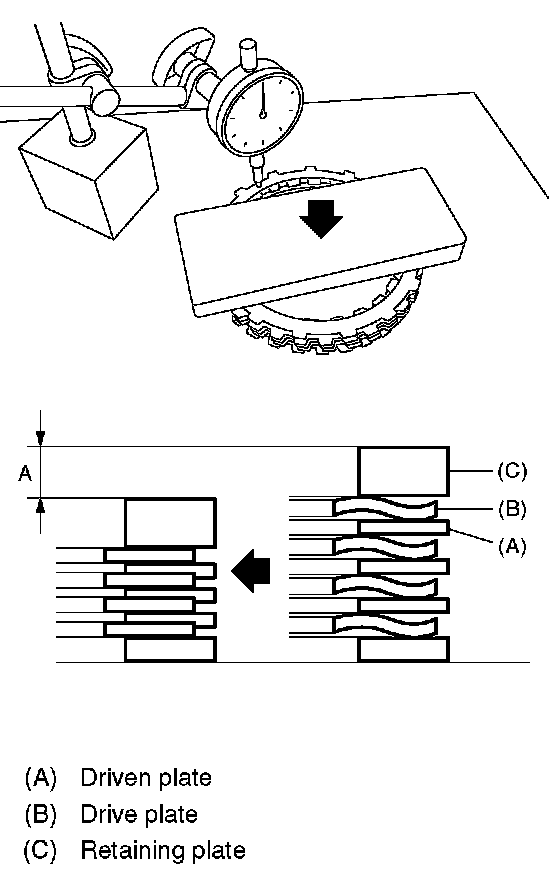 A

(C)

(B)

(A)

(A) Driven plate
(B) Drive plate
(C) Retaining plate