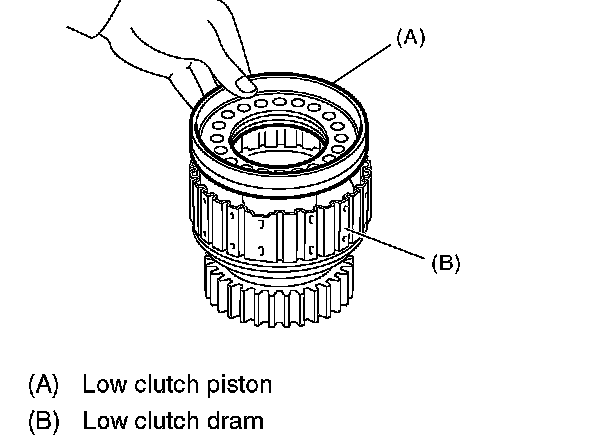 (A)

(B)

(A) Low clutch piston
(B) Low clutch dram