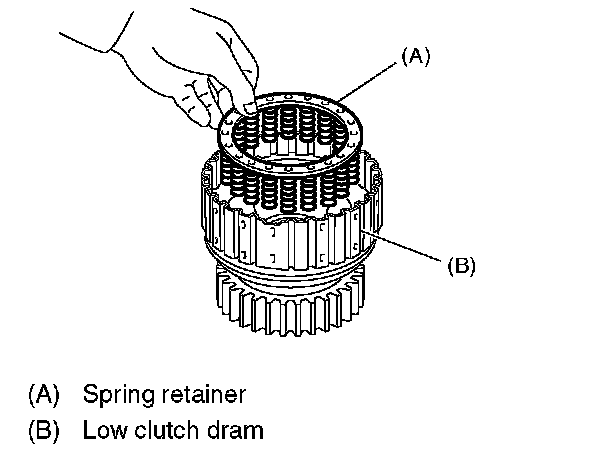 (A)

(B)

(A) Spring retainer
(B) Low clutch dram