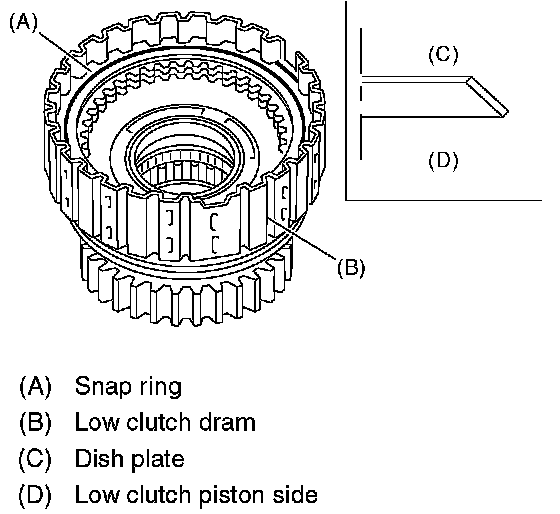 (A)

(C)

(D)

(B)

(A) Snap ring
(B) Low clutch dram
(C) Dish plate
(D) Low clutch piston side