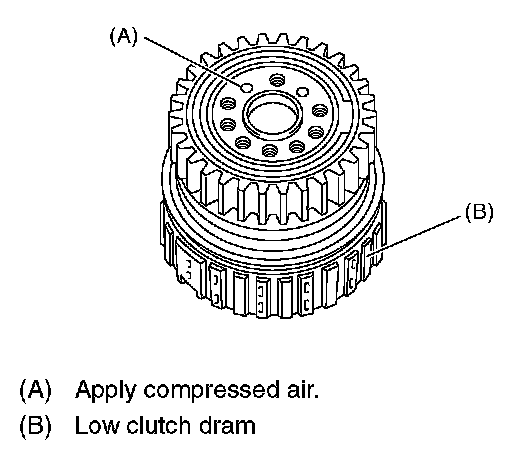 (A)

(B)

(A) Apply compressed air.
(B) Low clutch dram