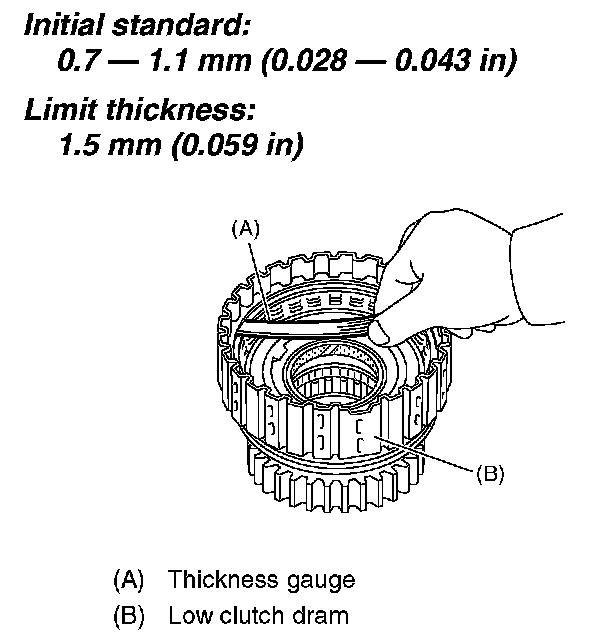 Initial standard:
0.7 — 1.1 mm (0.028 — 0.043 in)

Limit thickness:
1.5 mm (0.059 in)

(A)

(B)

(A) Thickness gauge
(B) Low clutch dram