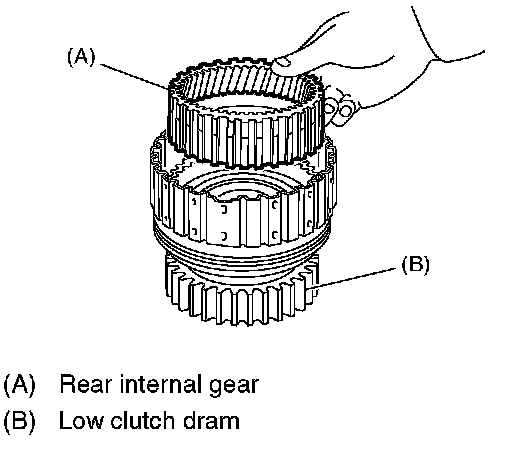 (A)

(B)

(A) Rear internal gear
(B) Low clutch dram