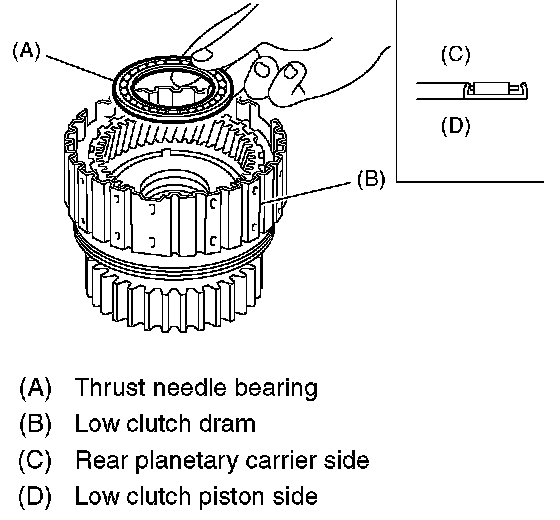 (A)

(C)

(D)

(B)

(A) Thrust needle bearing
(B) Low clutch dram
(C) Rear planetary carrier side
(D) Low clutch piston side