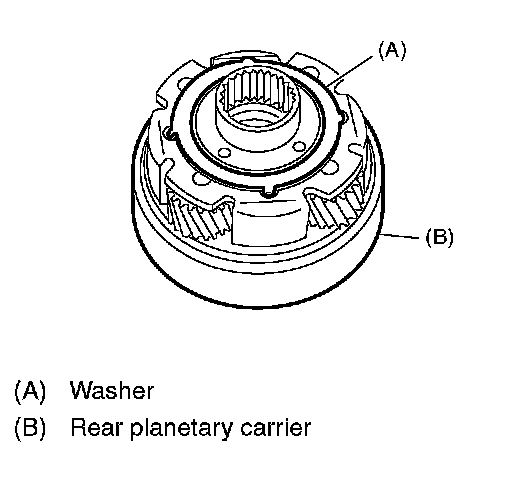 (A)

(B)

(A) Washer
(B) Rear planetary carrier