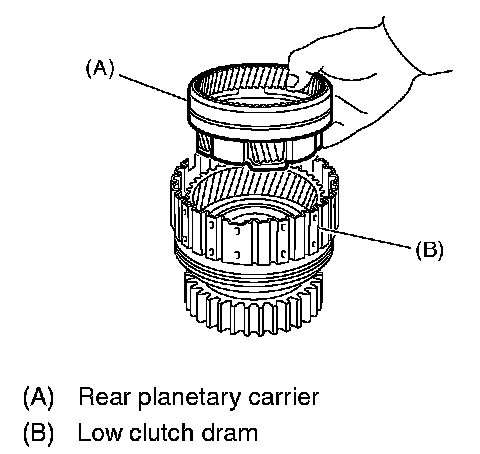 (A)

(B)

(A) Rear planetary carrier
(B) Low clutch dram