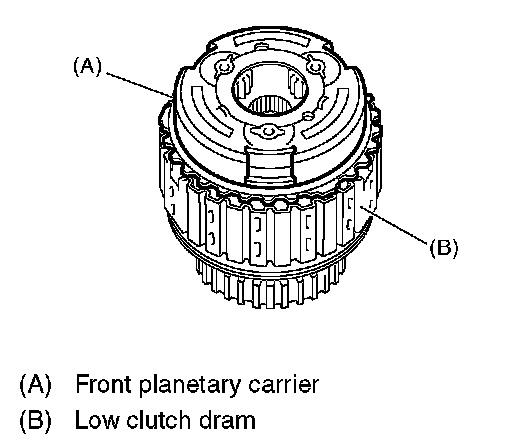 (A)

(B)

(A) Front planetary carrier
(B) Low clutch dram