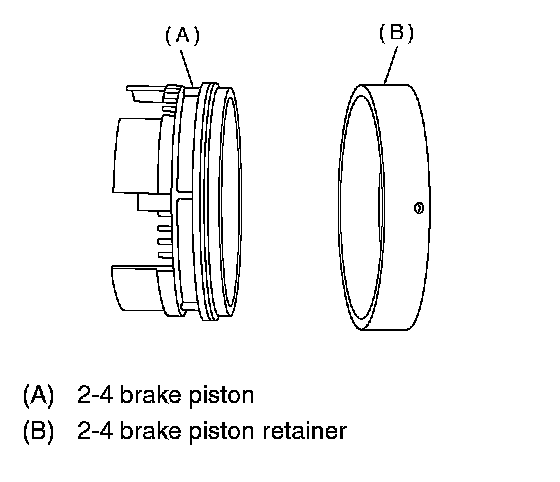 (A)

(B)

(A) 2-4 brake piston
(B) 2-4 brake piston retainer