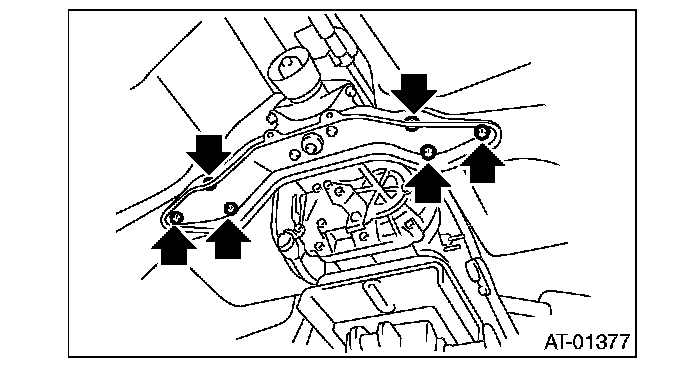 AT-01377