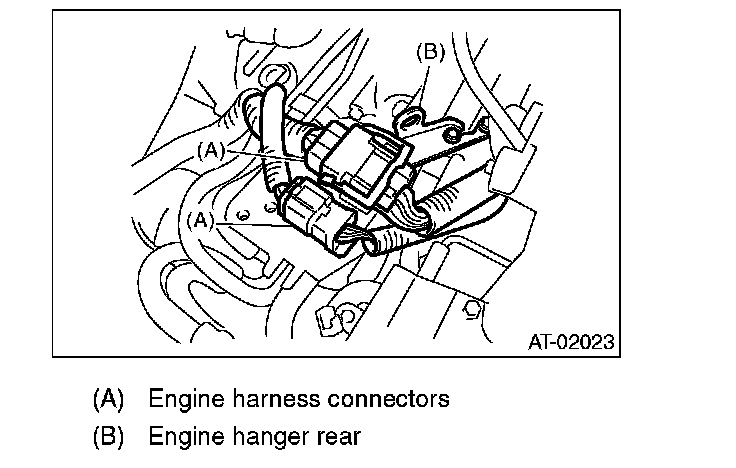 (B)
(A)
(A)
AT-02023

(A) Engine harness connectors
(B) Engine hanger rear