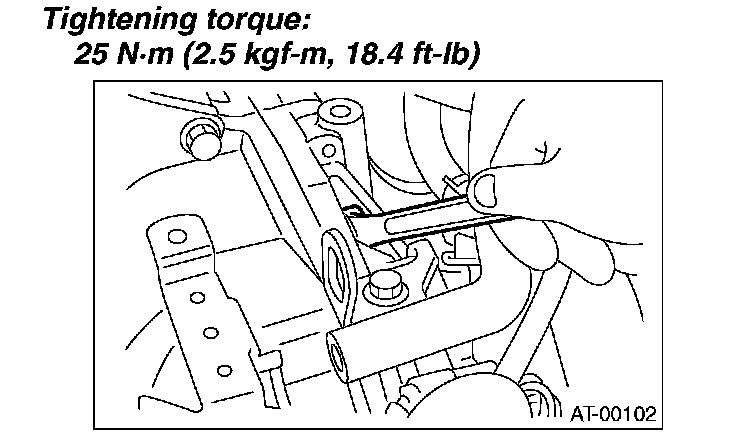 Tightening torque:
25 N·m (2.5 kgf-m, 18.4 ft-lb)

AT-00102