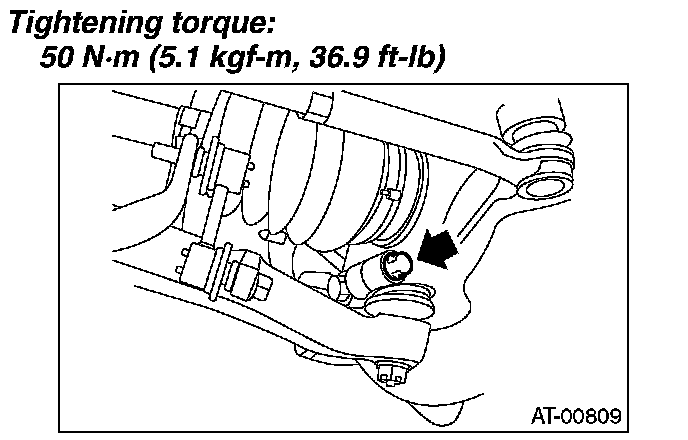 Tightening torque:
50 N·m (5.1 kgf-m, 36.9 ft-lb)

AT-00809